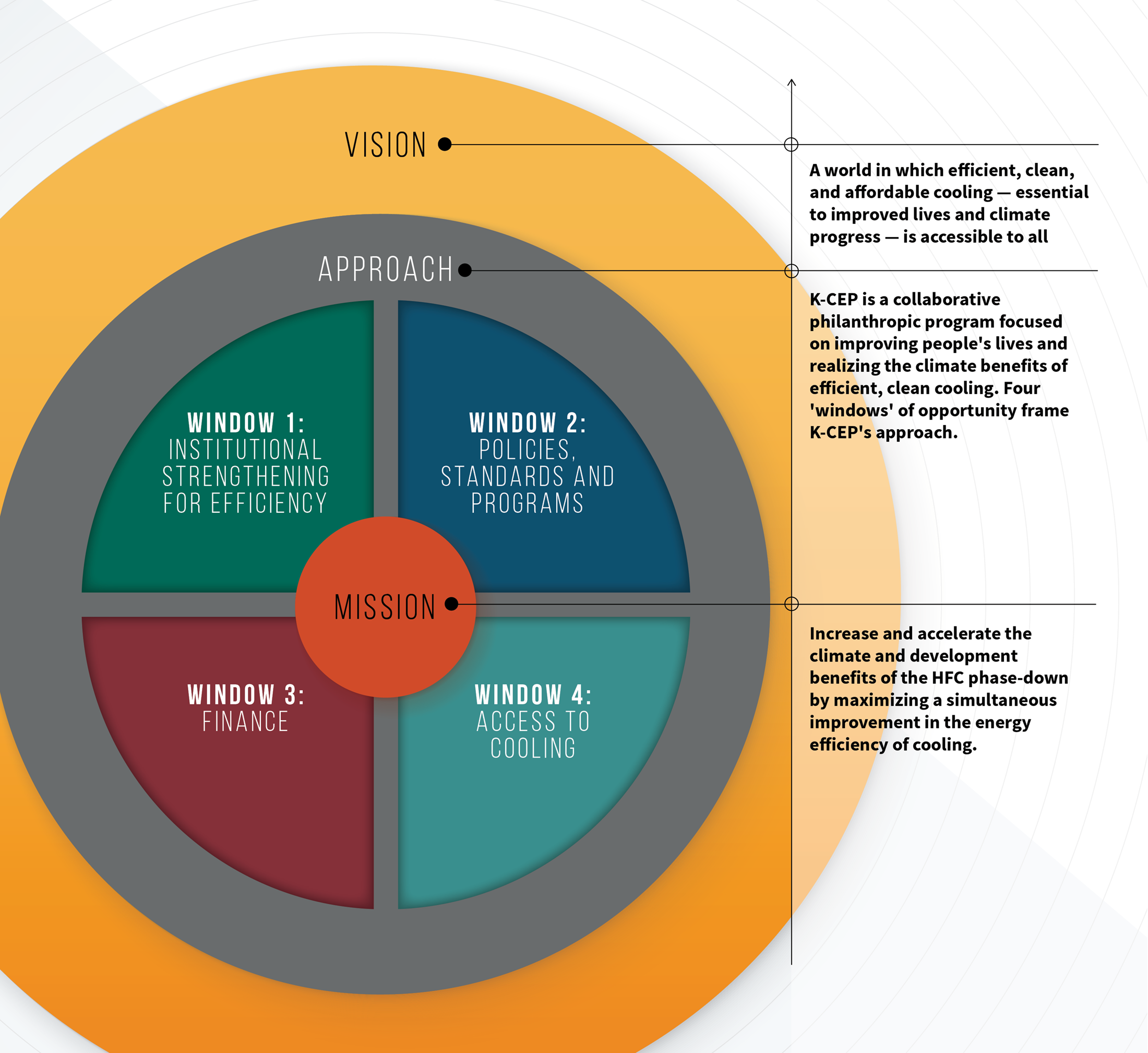 VISION

A world in which efficient, clean, and affordable cooling — essential to improved lives and climate progress — is accessible to all

APPROACH

K-CEP is a collaborative philanthropic program focused on improving people's lives and realizing the climate benefits of efficient, clean cooling. Four 'windows' of opportunity frame K-CEP's approach.

WINDOW 1: INSTITUTIONAL STRENGTHENING FOR EFFICIENCY

WINDOW 2: POLICIES, STANDARDS AND PROGRAMS

MISSION

Increase and accelerate the climate and development benefits of the HFC phase-down by maximizing a simultaneous improvement in the energy efficiency of cooling.

WINDOW 3: FINANCE

WINDOW 4: ACCESS TO COOLING