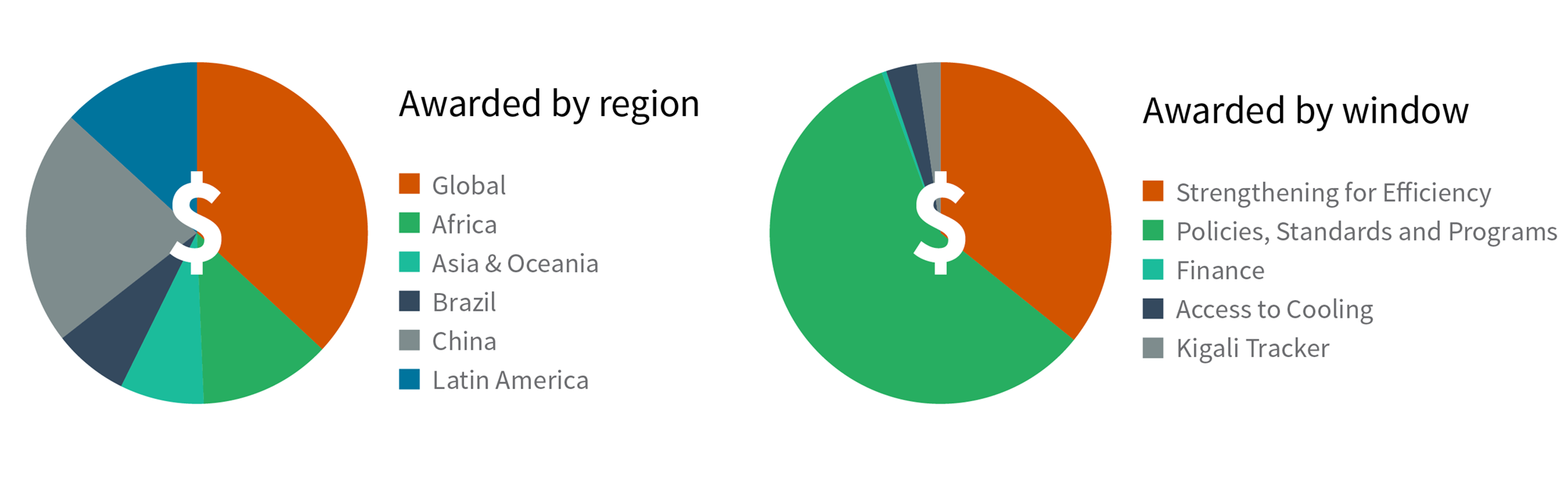 $

Awarded by region

Global
Africa
Asia & Oceania
Brazil
China
Latin America

$

Awarded by window

Strengthening for Efficiency
Policies, Standards and Programs
Finance
Access to Cooling
Kigali Tracker