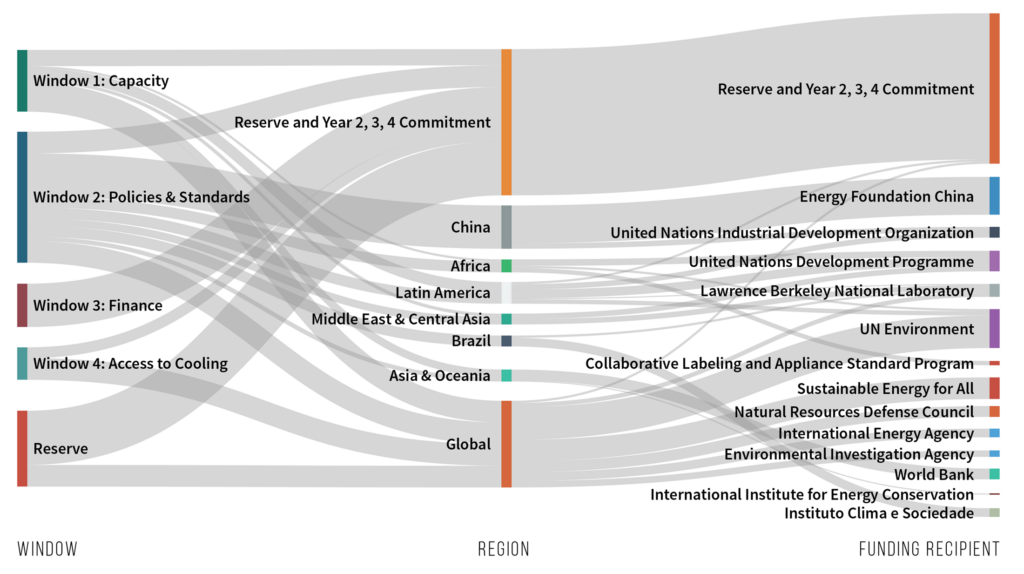 Window 1: Capacity

Window 2: Policies & Standards

Window 3: Finance

Window 4: Access to Cooling

Reserve

Reserve and Year 2, 3, 4 Commitment

China

Africa

Latin America

Middle East & Central Asia

Brazil

Asia & Oceania

Global

Reserve and Year 2, 3, 4 Commitment

Energy Foundation China

United Nations Industrial Development Organization

United Nations Development Programme

Lawrence Berkeley National Laboratory

UN Environment

Collaborative Labeling and Appliance Standard Program

Sustainable Energy for All

Natural Resources Defense Council

International Energy Agency

Environmental Investigation Agency

World Bank

International Institute for Energy Conservation

Instituto Clima e Sociedade

WINDOW

REGION

FUNDING RECIPIENT