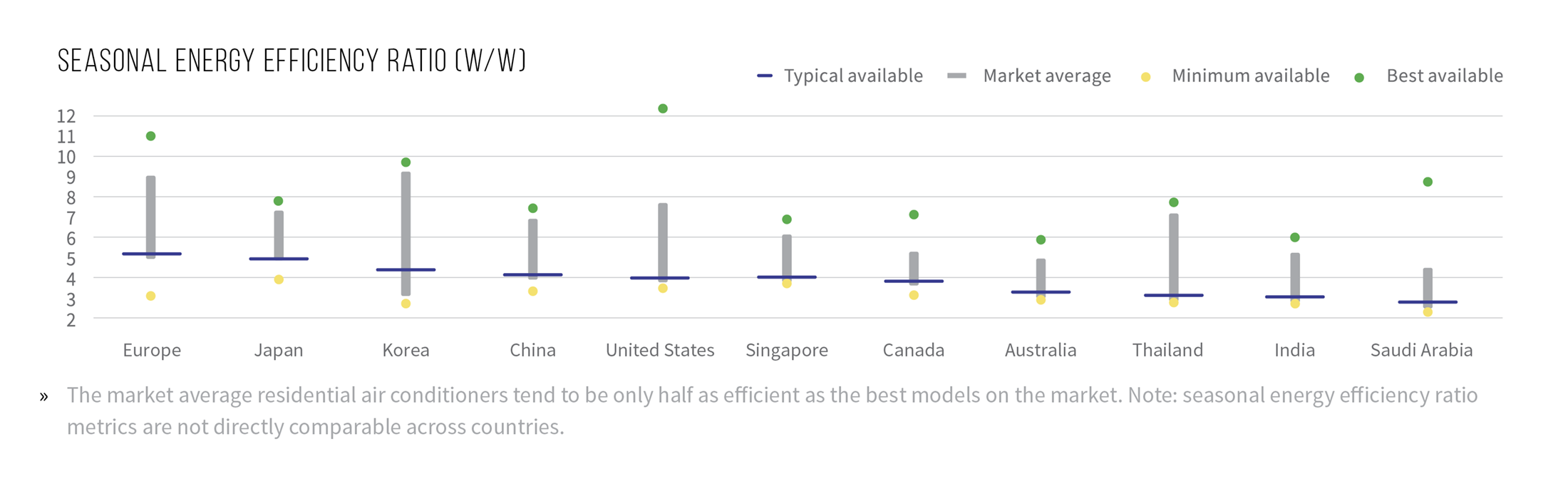 SEASONAL ENERGY EFFICIENCY RATIO (W/W)

Typical available   Market average   Minimum available   Best available

12
11
10
9
8
7
6
5
4
3
2

Europe   Japan   Korea   China   United States   Singapore   Canada   Australia   Thailand   India   Saudi Arabia

» The market average residential air conditioners tend to be only half as efficient as the best models on the market. Note: seasonal energy efficiency ratio metrics are not directly comparable across countries.